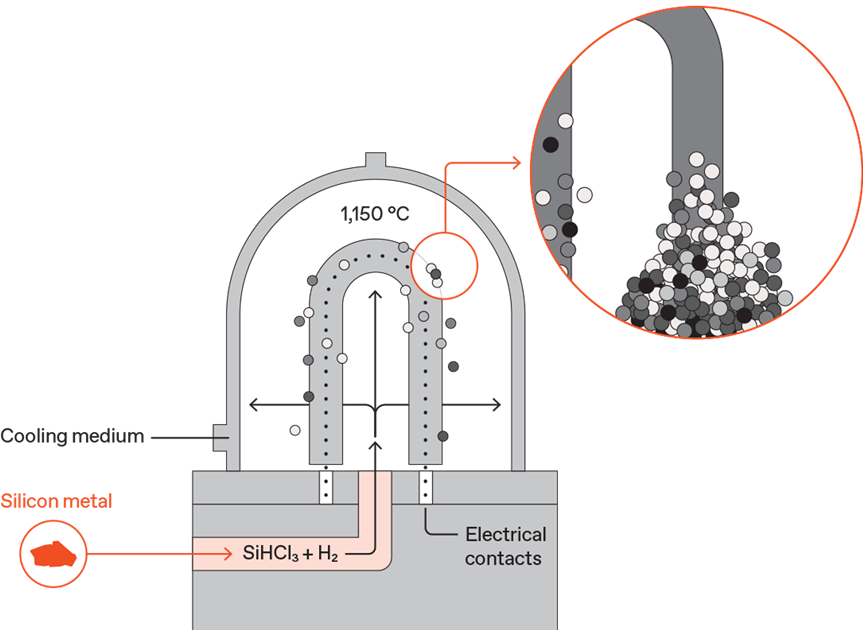 1,150 °C

Cooling medium

Silicon metal

$SiHCl_3 + H_2$

Electrical contacts