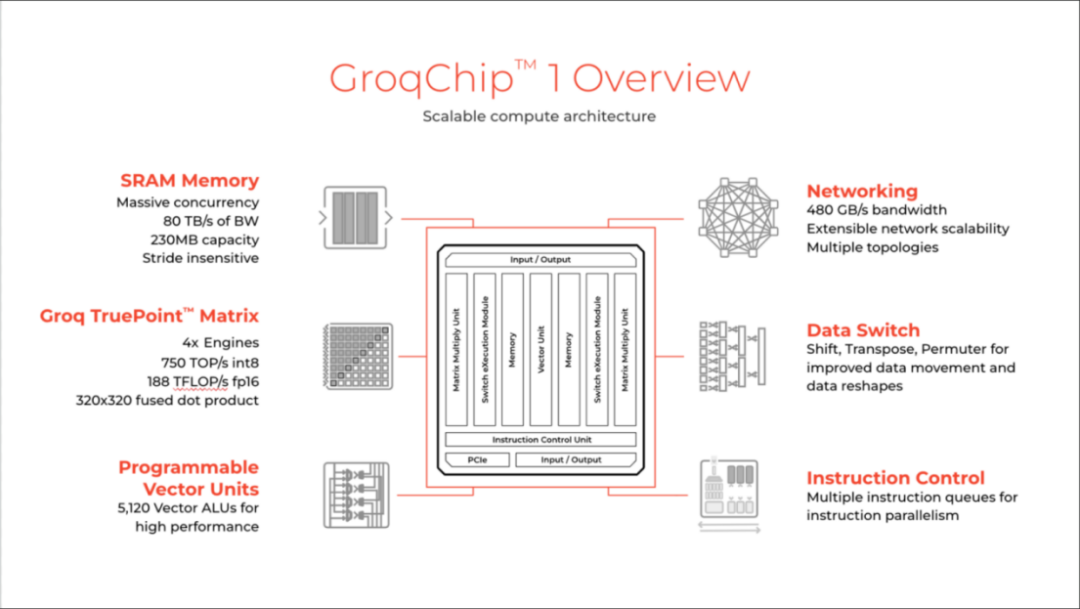 GroqChip™ 1 Overview

Scalable compute architecture

SRAM Memory
Massive concurrency
80 TB/s of BW
230MB capacity
Stride insensitive

Groq TruePoint™ Matrix
4x Engines
750 TOP/s int8
188 TFLOP/s fp16
320x320 fused dot product

Programmable Vector Units
5,120 Vector ALUs for high performance

Input / Output

Matrix Multiply Unit

Switch eXecution Module

Memory

Vector Unit

Memory

Switch eXecution Module

Matrix Multiply Unit

Instruction Control Unit

PCIe

Input / Output

Networking
480 GB/s bandwidth
Extensible network scalability
Multiple topologies

Data Switch
Shift, Transpose, Permuter for improved data movement and data reshapes

Instruction Control
Multiple instruction queues for instruction parallelism