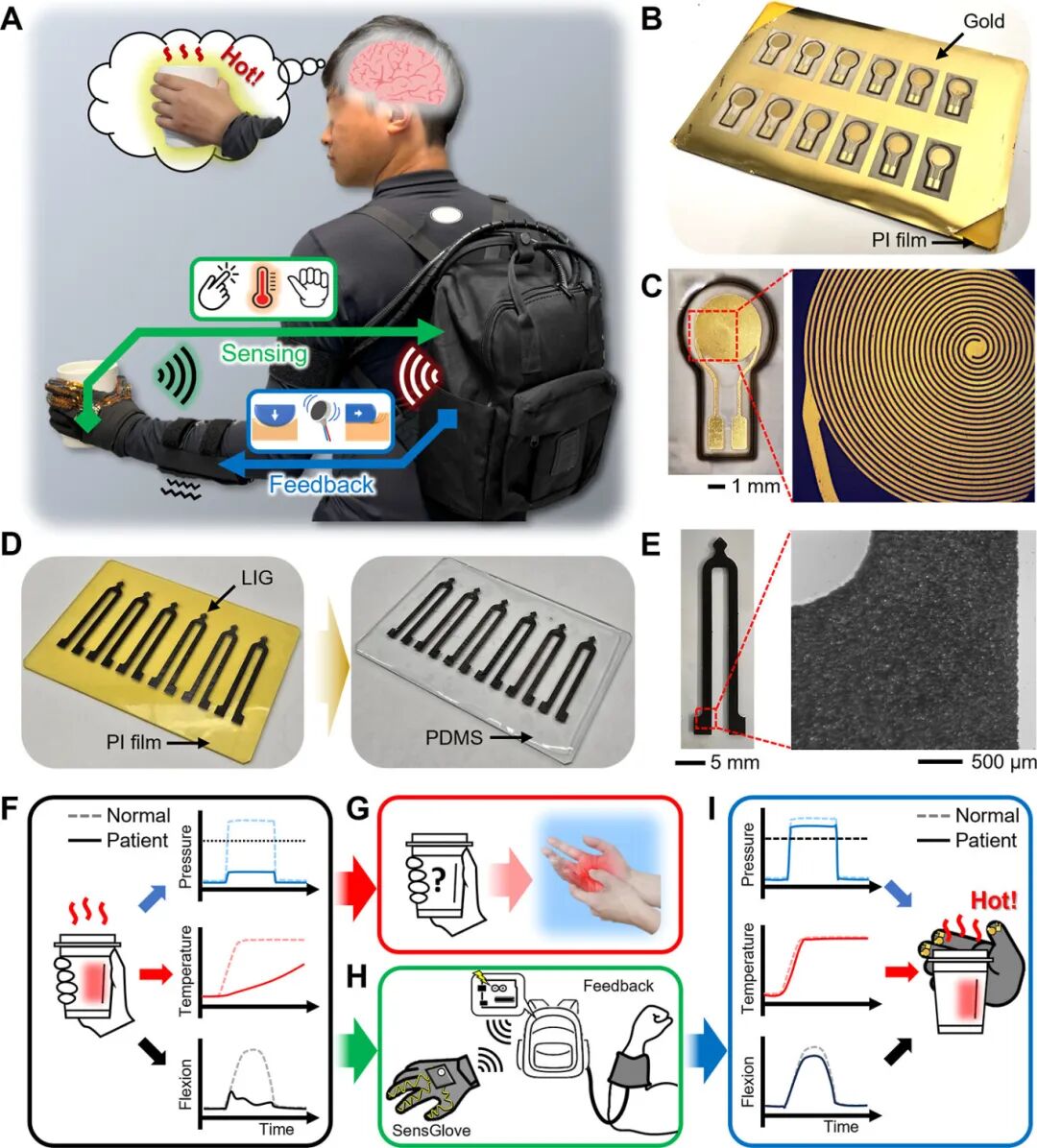 A

Hot!

Sensing

Feedback

B

Gold

PI film

C

1 mm

D

LIG

PI film

PDMS

E

5 mm

500 μm

F

Normal

Patient

Pressure

Temperature

Flexion

Time

G

?

H

Feedback

SensGlove

I

Normal

Patient

Pressure

Temperature

Flexion

Time

Hot!