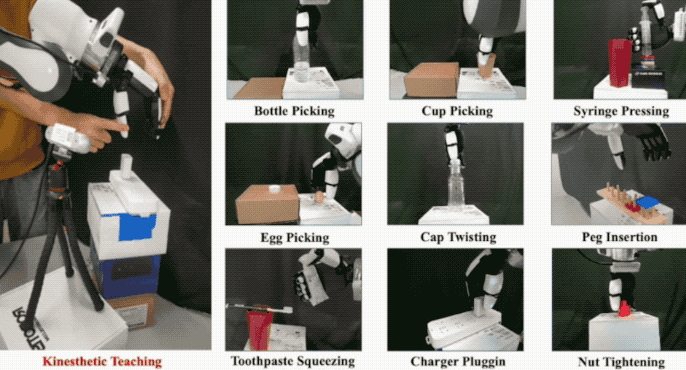 Kinesthetic Teaching

Bottle Picking

Cup Picking

Syringe Pressing

Egg Picking

Cap Twisting

Peg Insertion

Toothpaste Squeezing

Charger Pluggin

Nut Tightening