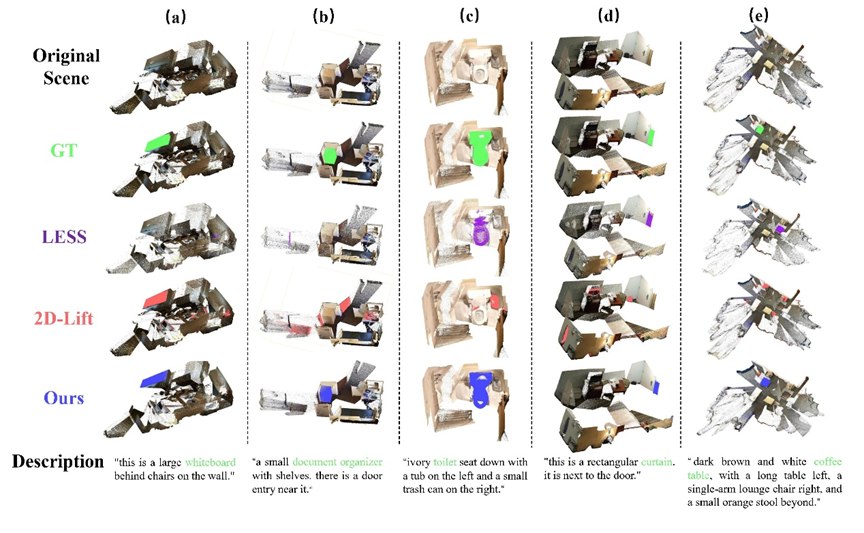 (a) (b) (c) (d) (e)

Original Scene

GT

LESS

2D-Lift

Ours

Description

"this is a large whiteboard behind chairs on the wall."

"a small document organizer with shelves. there is a door entry near it."

"ivory toilet seat down with a tub on the left and a small trash can on the right."

"this is a rectangular curtain. it is next to the door."

"dark brown and white coffee table, with a long table left, a single-arm lounge chair right, and a small orange stool beyond."