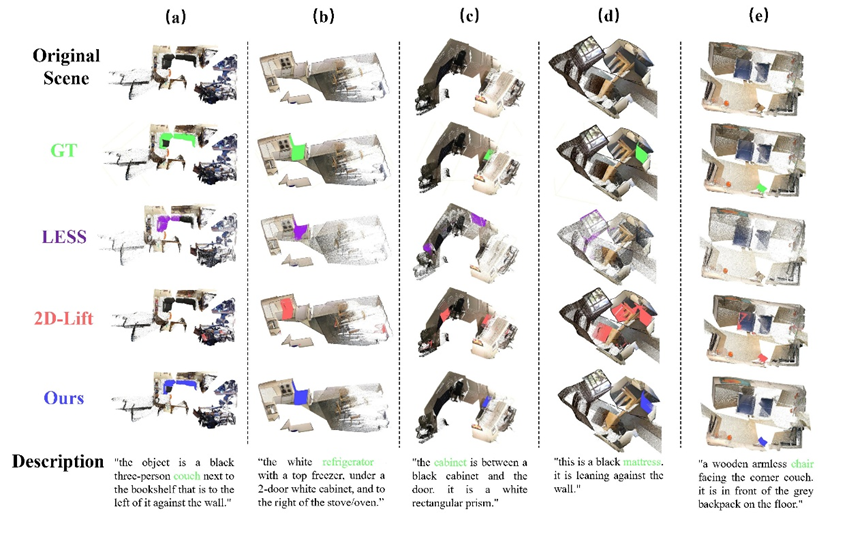 (a)

(b)

(c)

(d)

(e)

Original Scene

GT

LESS

2D-Lift

Ours

Description

"the object is a black three-person couch next to the bookshelf that is to the left of it against the wall."

"the white refrigerator with a top freezer, under a 2-door white cabinet, and to the right of the stove/oven."

"the cabinet is between a black cabinet and the door. it is a white rectangular prism."

"this is a black mattress. it is leaning against the wall."

"a wooden armless chair facing the corner couch. it is in front of the grey backpack on the floor."