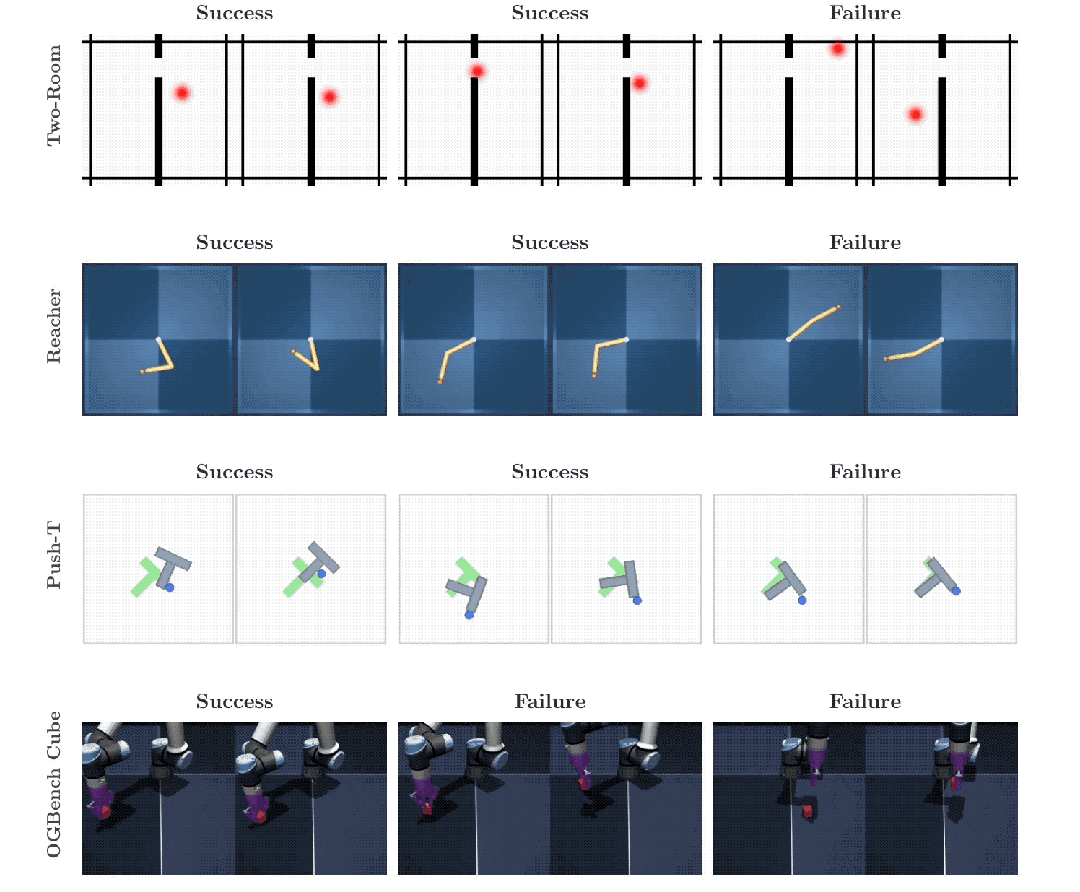 Two-Room

Success

Success

Failure

Reacher

Success

Success

Failure

Push-T

Success

Success

Failure

OGBench Cube

Success

Failure

Failure