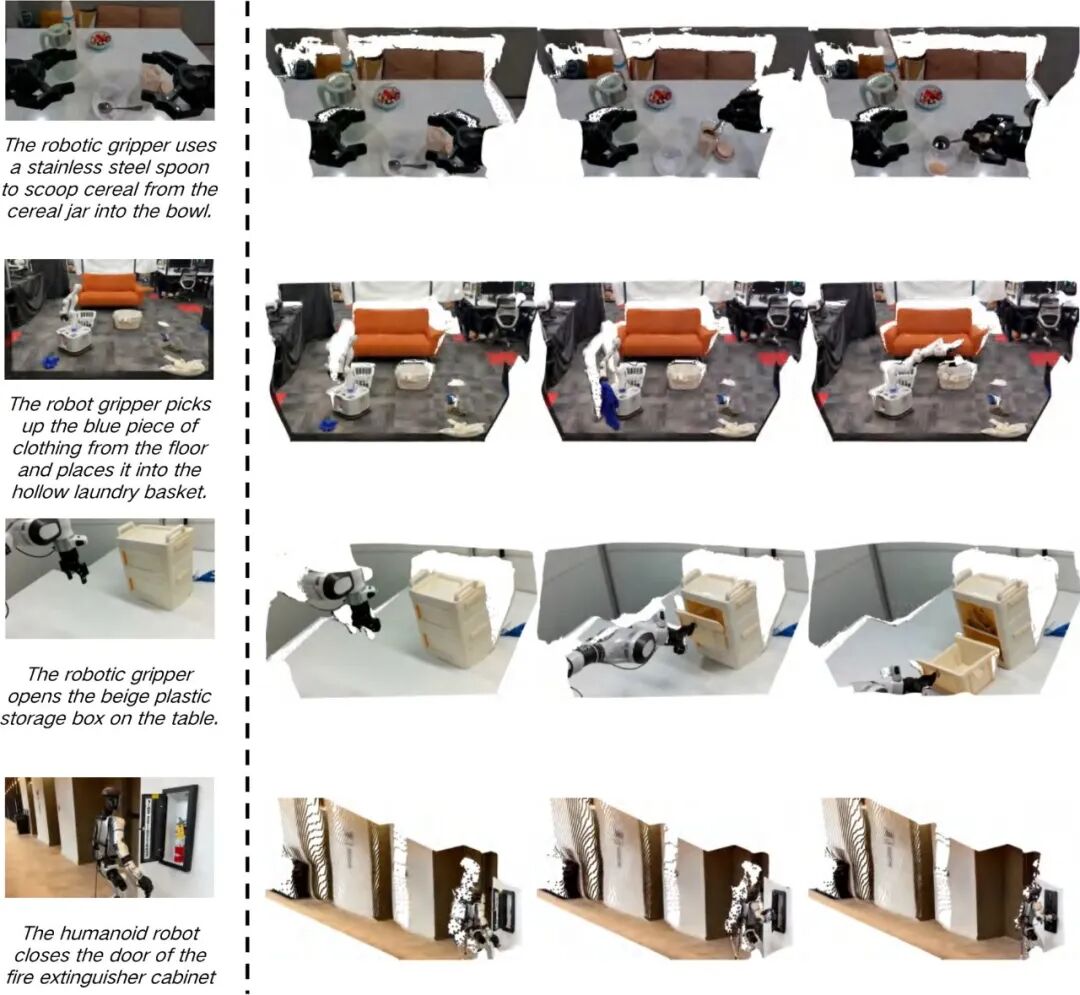 The robotic gripper uses a stainless steel spoon to scoop cereal from the cereal jar into the bowl.

The robot gripper picks up the blue piece of clothing from the floor and places it into the hollow laundry basket.

The robotic gripper opens the beige plastic storage box on the table.

The humanoid robot closes the door of the fire extinguisher cabinet